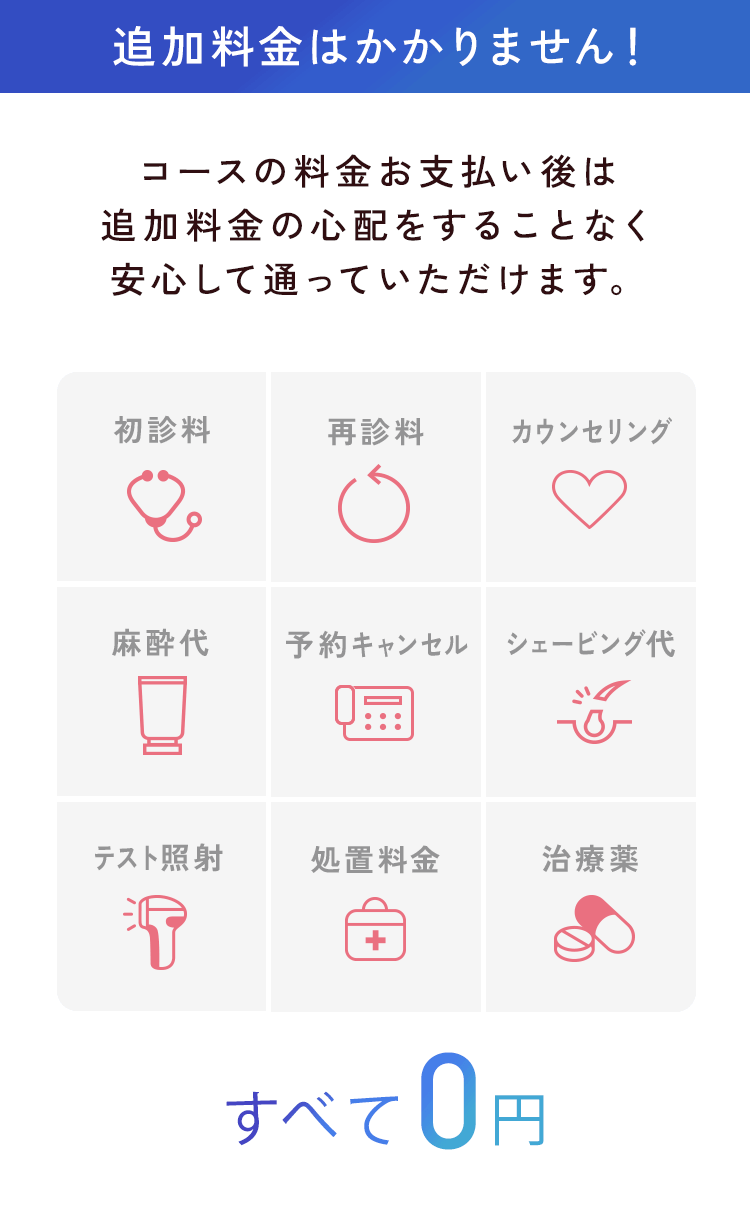 追加料金はかかりません!

コースの料金お支払い後は
追加料金の心配をすることなく
安心して通っていただけます。

初診料

再診料

カウンセリング

麻酔代

予約キャンセル

シェービング代

テスト照射

処置料金

治療薬

すべて0円